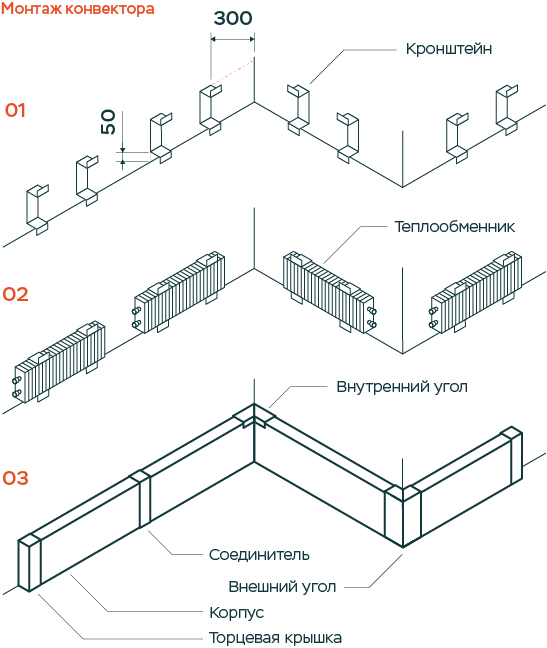 Монтаж конвектора

300

Кронштейн

01

50

Теплообменник

02

Внутренний угол

03

Соединитель

Внешний угол

Корпус

Торцевая крышка